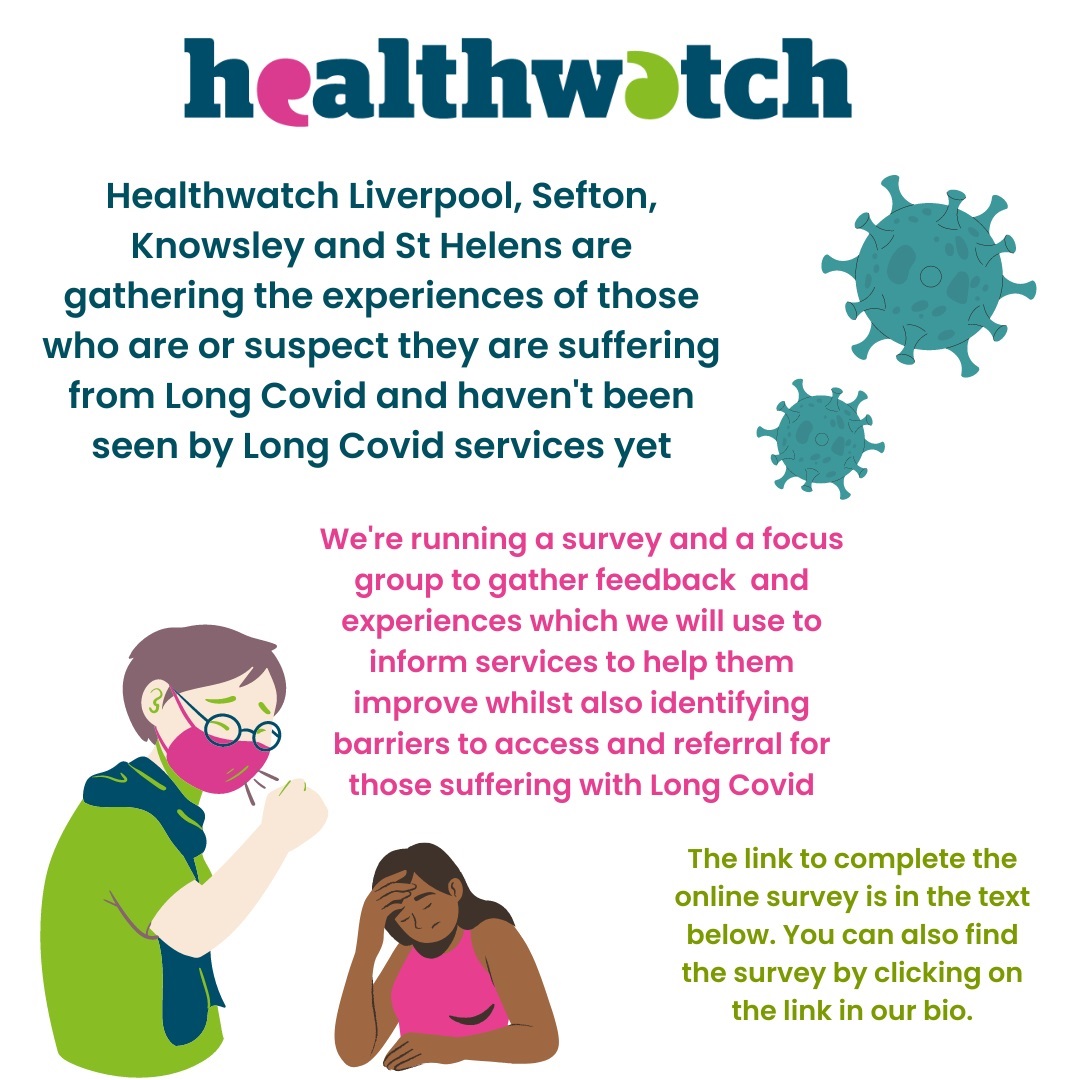 healthwatch

Healthwatch Liverpool, Sefton, Knowsley and St Helens are gathering the experiences of those who are or suspect they are suffering from Long Covid and haven't been seen by Long Covid services yet

We're running a survey and a focus group to gather feedback and experiences which we will use to inform services to help them improve whilst also identifying barriers to access and referral for those suffering with Long Covid

The link to complete the online survey is in the text below. You can also find the survey by clicking on the link in our bio.